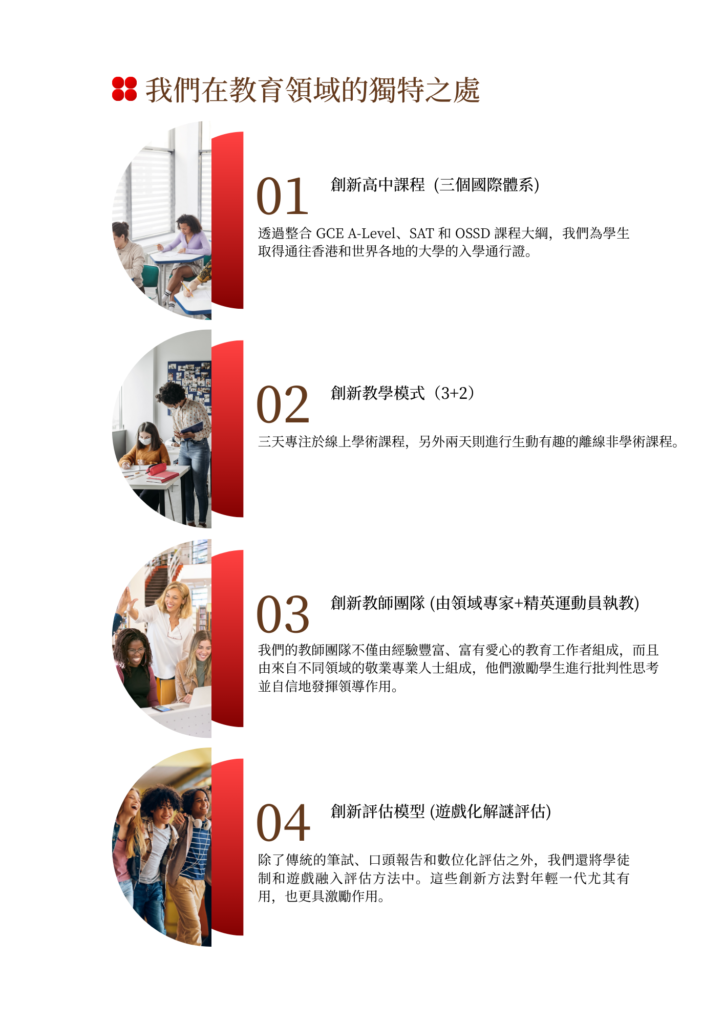 我們在教育領域的獨特之處

01 創新高中課程（三個國際體系）

透過整合 GCE A-Level、SAT 和 OSSD 課程大綱，我們為學生取得通往香港和世界各地的大學的入學通行證。

02 創新教學模式（3+2）

三天專注於線上學術課程，另外兩天則進行生動有趣的離線非學術課程。

03 創新教師團隊 (由領域專家+精英運動員執教)

我們的教師團隊不僅由經驗豐富、富有愛心的教育工作者組成，而且由來自不同領域的敬業專業人士組成，他們激勵學生進行批判性思考並自信地發揮領導作用。

04 創新評估模型 (遊戲化解謎評估)

除了傳統的筆試、口頭報告和數位化評估之外，我們還將學徒制和遊戲融入評估方法中。這些創新方法對年輕一代尤其有用，也更具激勵作用。